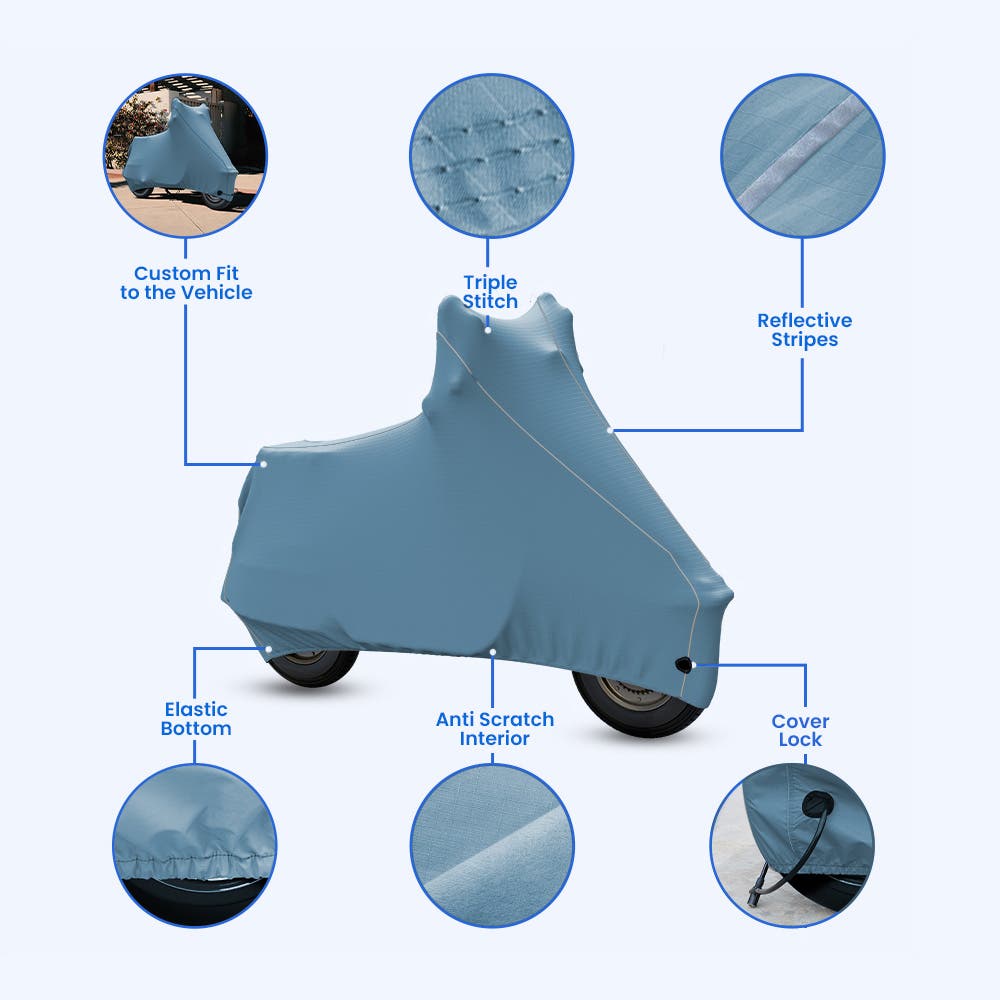 Custom Fit to the Vehicle

Triple Stitch

Reflective Stripes

Elastic Bottom

Anti Scratch Interior

Cover Lock